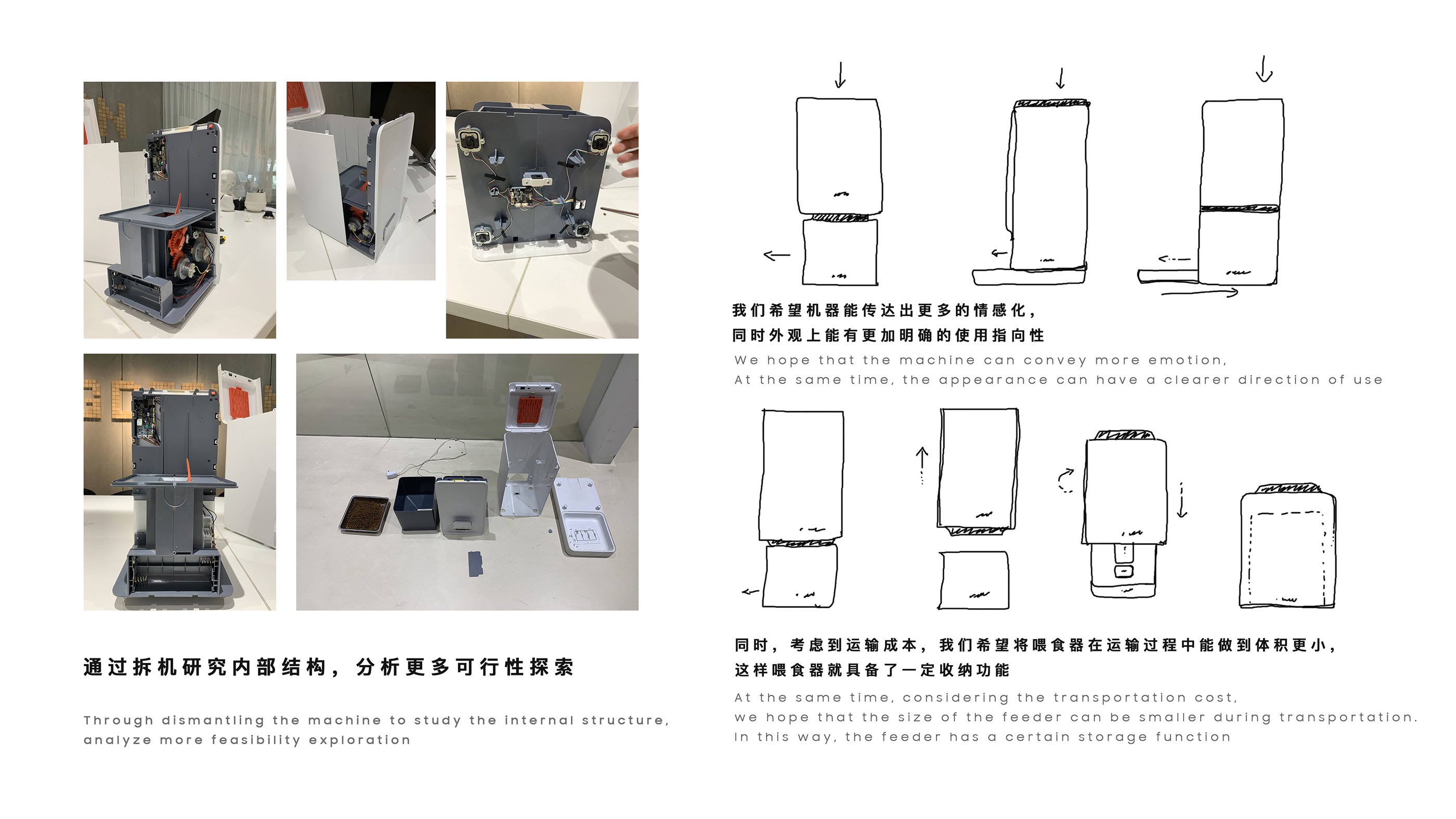 通过拆机研究内部结构，分析更多可行性探索

Through dismantling the machine to study the internal structure, analyze more feasibility exploration

我们希望机器能传达出更多的情感化，
同时外观上能有更加明确的使用指向性

We hope that the machine can convey more emotion,
At the same time, the appearance can have a clearer direction of use

同时，考虑到运输成本，我们希望将喂食器在运输过程中能做到体积更小，
这样喂食器就具备了一定收纳功能

At the same time, considering the transportation cost,
we hope that the size of the feeder can be smaller during transportation.
In this way, the feeder has a certain storage function