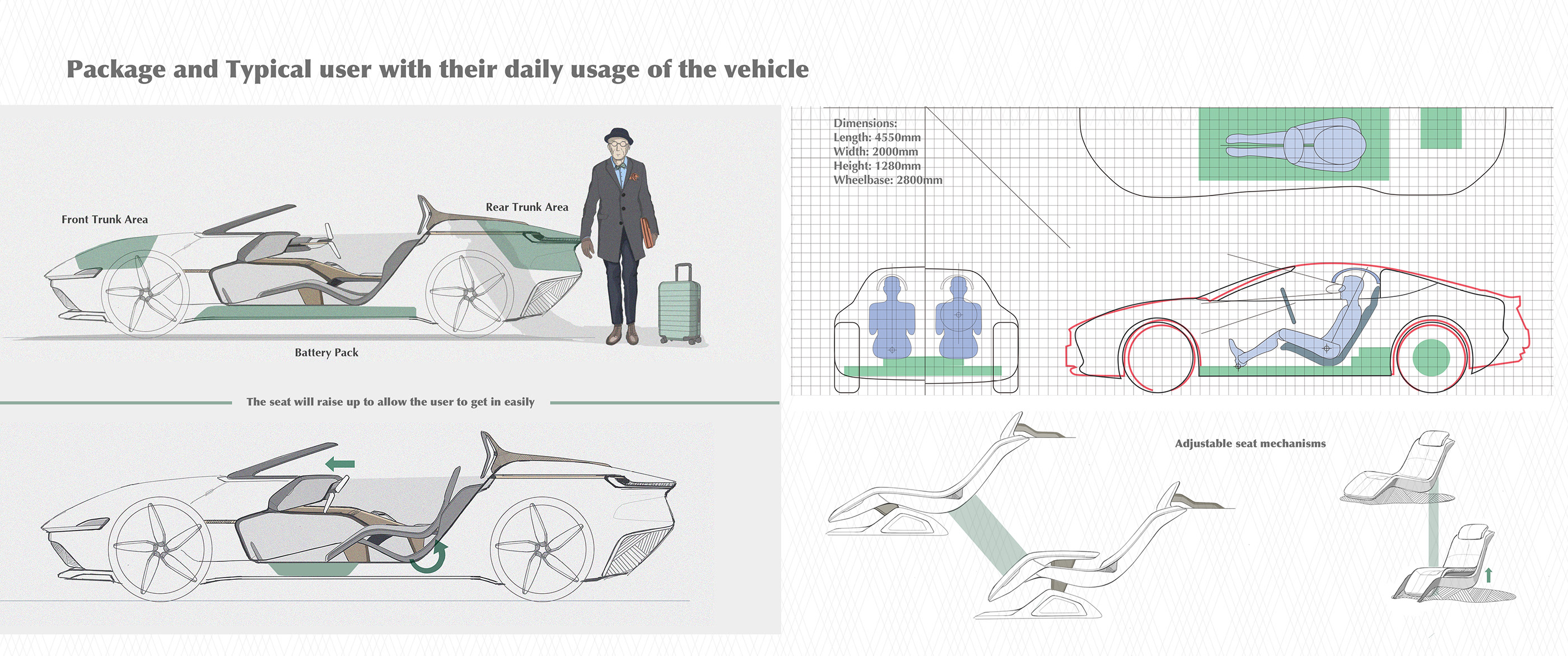 Package and Typical user with their daily usage of the vehicle

Front Trunk Area

Rear Trunk Area

Battery Pack

The seat will raise up to allow the user to get in easily

Dimensions:
Length: 4550mm
Width: 2000mm
Height: 1280mm
Wheelbase: 2800mm

Adjustable seat mechanisms