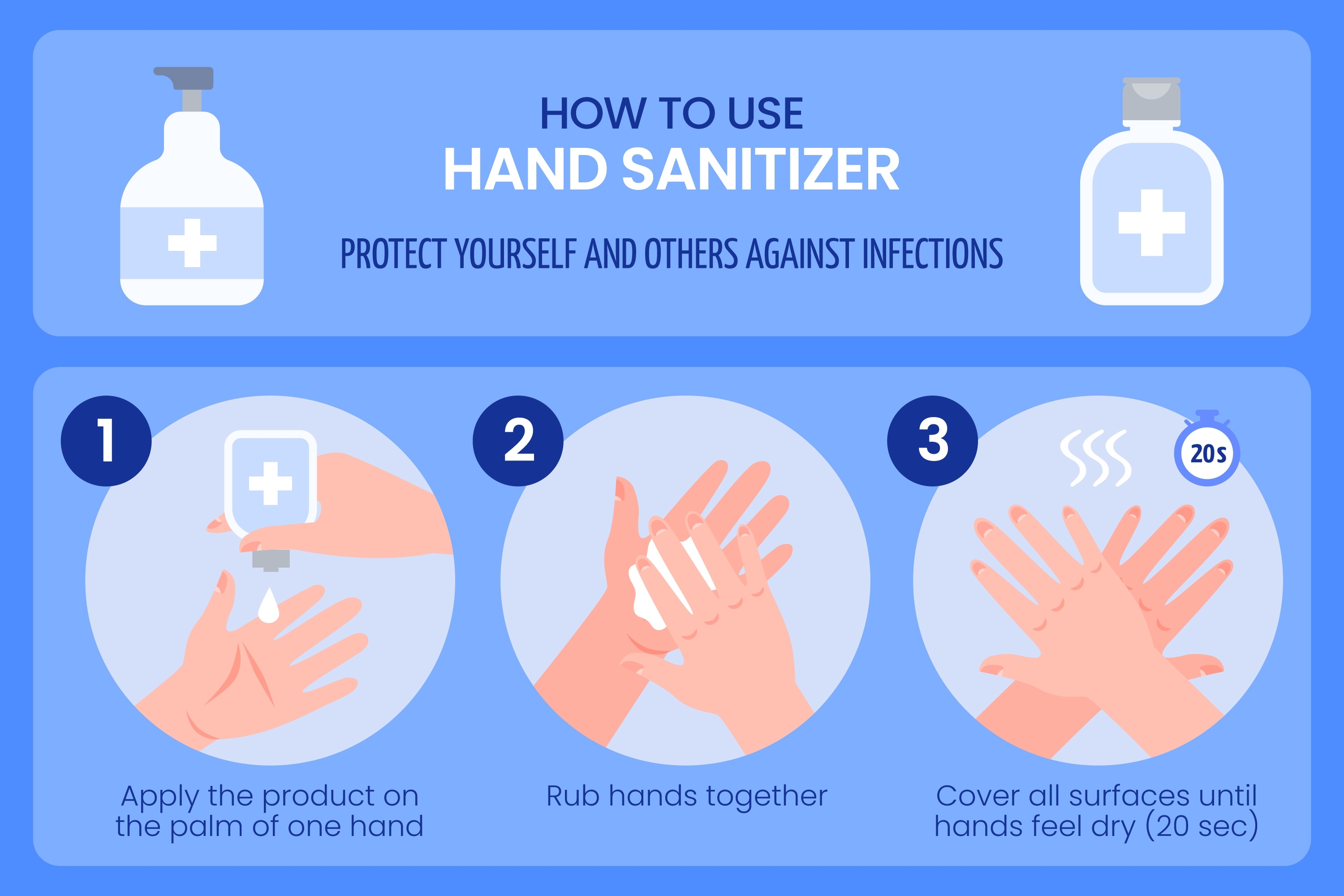 HOW TO USE
HAND SANITIZER

PROTECT YOURSELF AND OTHERS AGAINST INFECTIONS

1

Apply the product on the palm of one hand

2

Rub hands together

3

20s

Cover all surfaces until hands feel dry (20 sec)