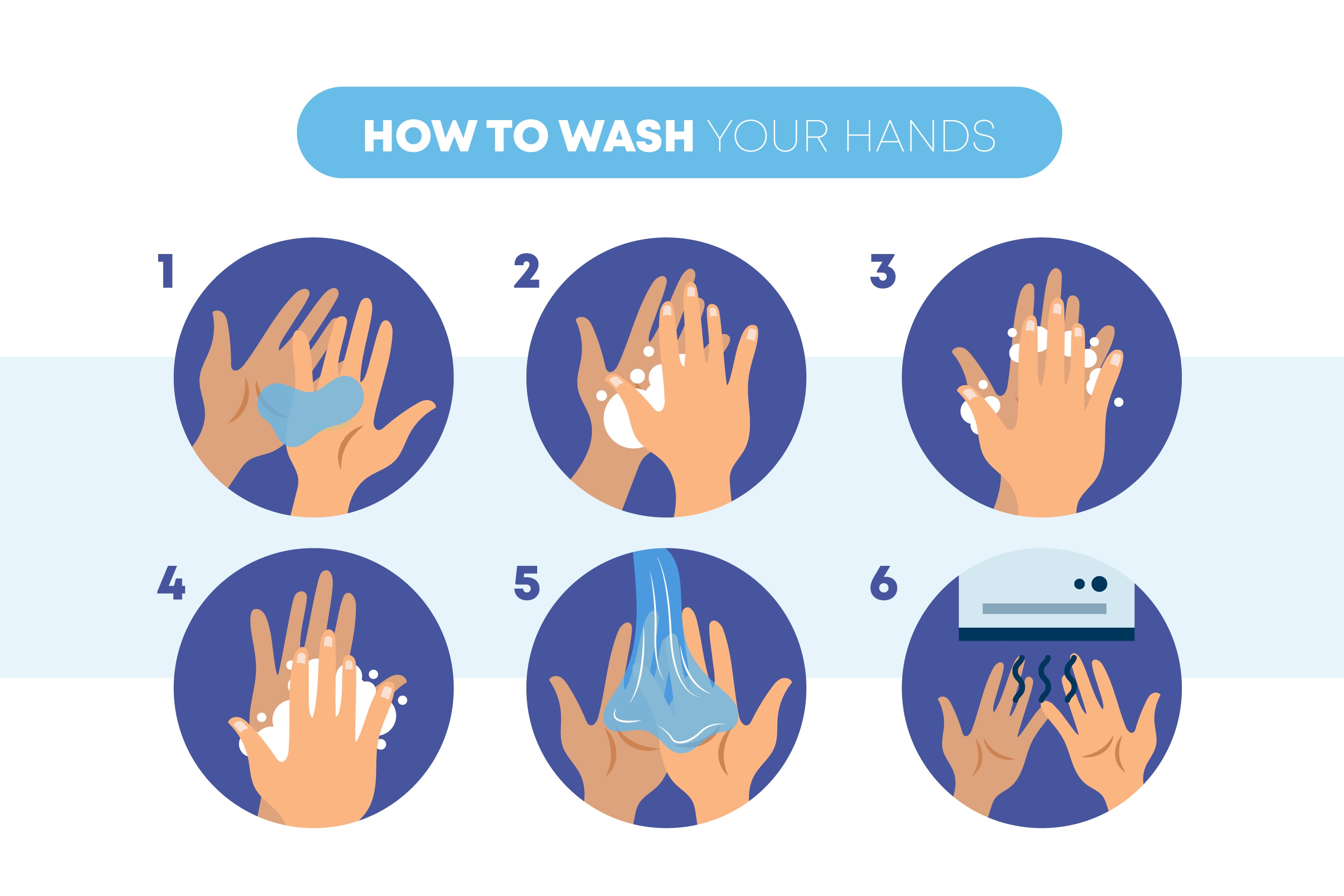 HOW TO WASH YOUR HANDS

1

2

3

4

5

6