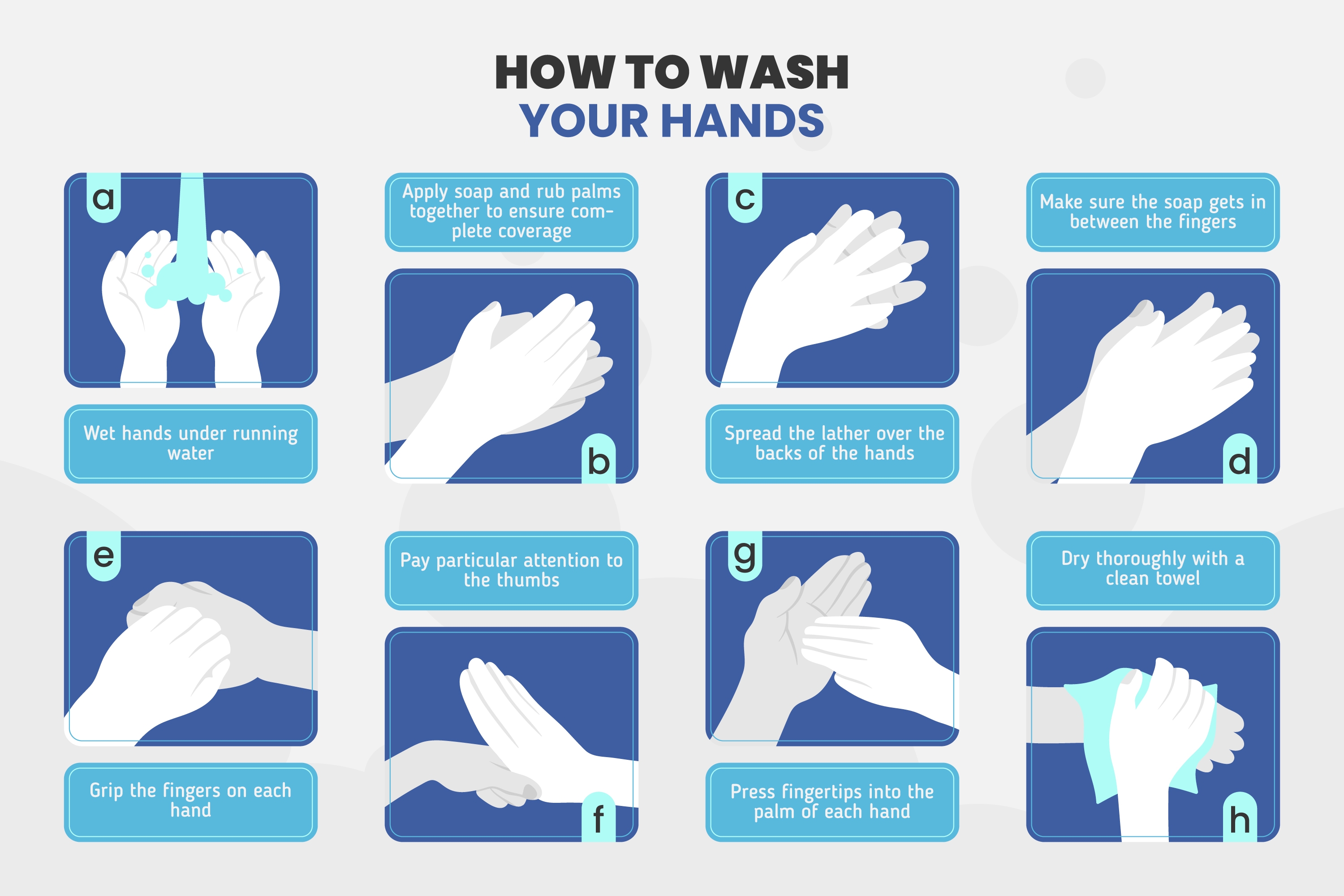 HOW TO WASH
YOUR HANDS

a

Wet hands under running water

Apply soap and rub palms together to ensure complete coverage

b

c

Spread the lather over the backs of the hands

Make sure the soap gets in between the fingers

d

e

Grip the fingers on each hand

Pay particular attention to the thumbs

f

g

Press fingertips into the palm of each hand

Dry thoroughly with a clean towel

h