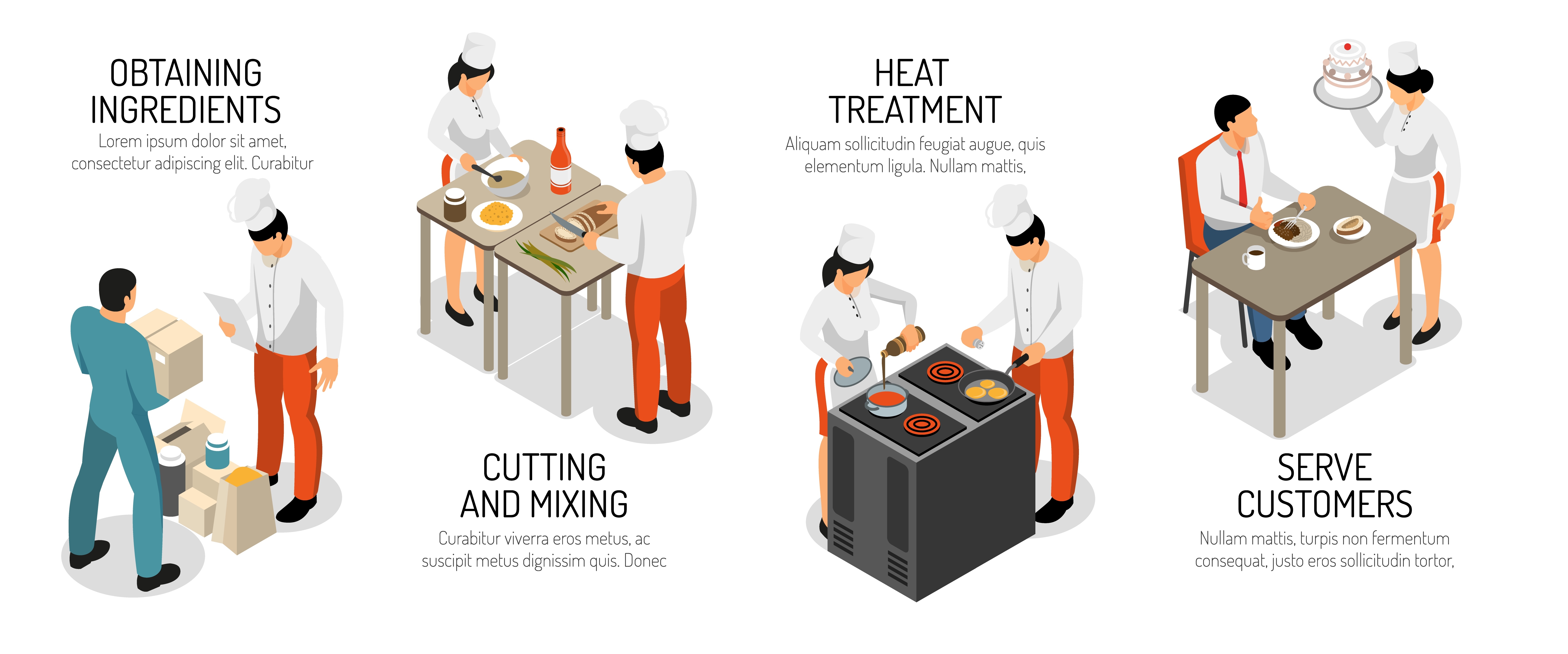 OBTAINING INGREDIENTS
Lorem ipsum dolor sit amet, consectetur adipiscing elit. Curabitur

CUTTING AND MIXING
Curabitur viverra eros metus, ac suscipit metus dignissim quis. Donec

HEAT TREATMENT
Aliquam sollicitudin feugiat augue, quis elementum ligula. Nullam mattis,

SERVE CUSTOMERS
Nullam mattis, turpis non fermentum consequat, justo eros sollicitudin tortor,