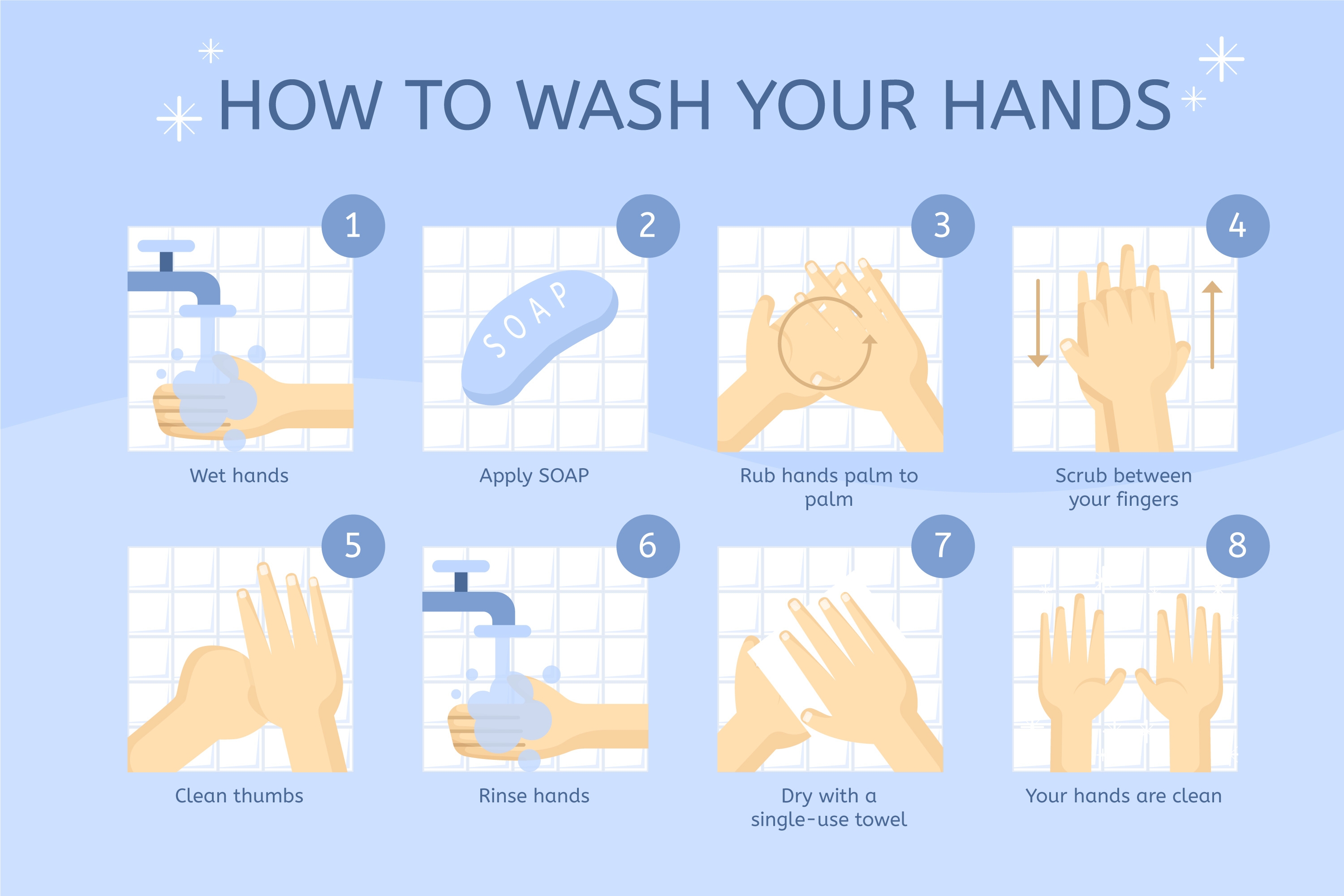 HOW TO WASH YOUR HANDS

1
Wet hands

2
SOAP
Apply SOAP

3
Rub hands palm to palm

4
Scrub between your fingers

5
Clean thumbs

6
Rinse hands

7
Dry with a single-use towel

8
Your hands are clean