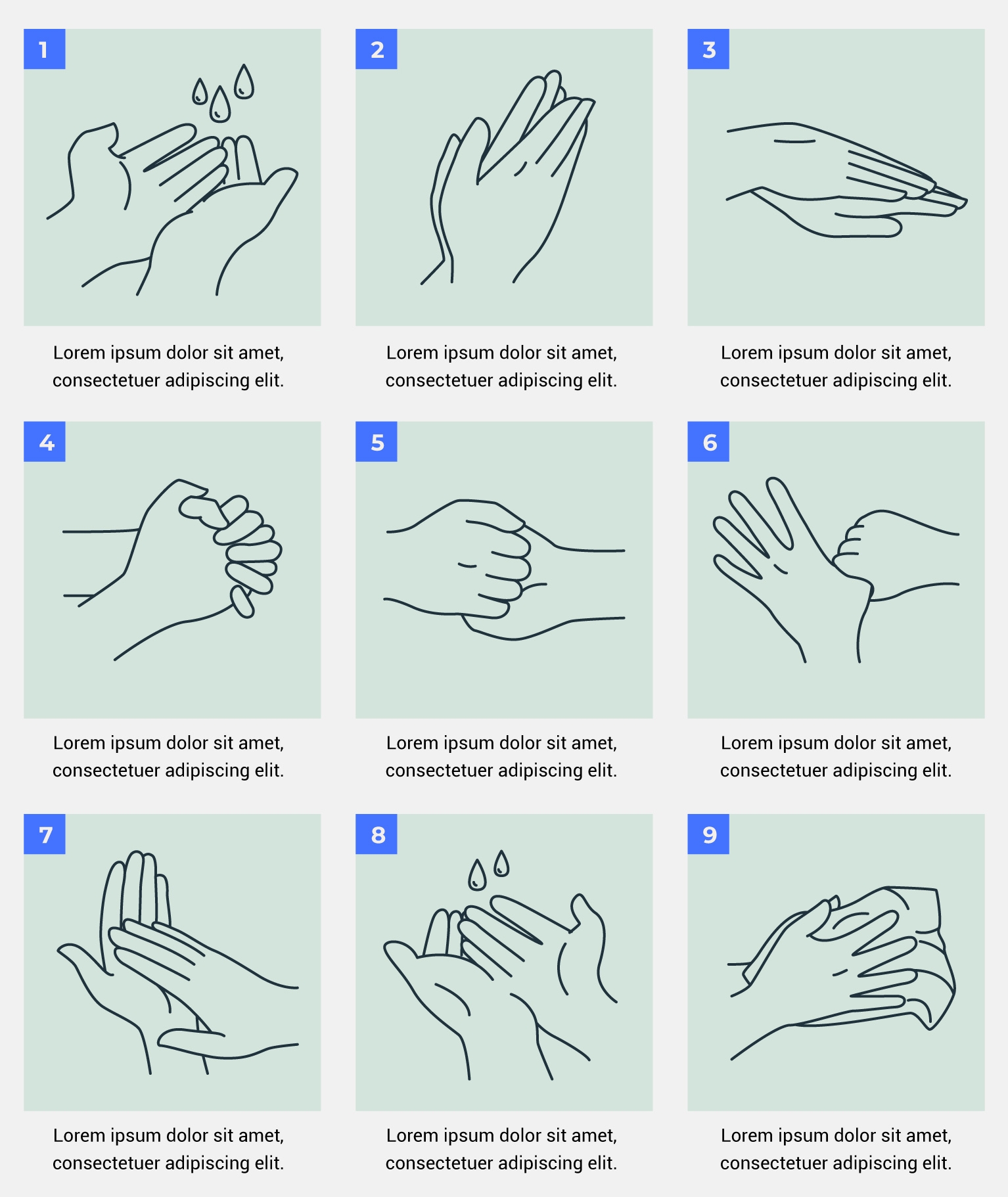 1

Lorem ipsum dolor sit amet, consectetuer adipiscing elit.

2

Lorem ipsum dolor sit amet, consectetuer adipiscing elit.

3

Lorem ipsum dolor sit amet, consectetuer adipiscing elit.

4

Lorem ipsum dolor sit amet, consectetuer adipiscing elit.

5

Lorem ipsum dolor sit amet, consectetuer adipiscing elit.

6

Lorem ipsum dolor sit amet, consectetuer adipiscing elit.

7

Lorem ipsum dolor sit amet, consectetuer adipiscing elit.

8

Lorem ipsum dolor sit amet, consectetuer adipiscing elit.

9

Lorem ipsum dolor sit amet, consectetuer adipiscing elit.