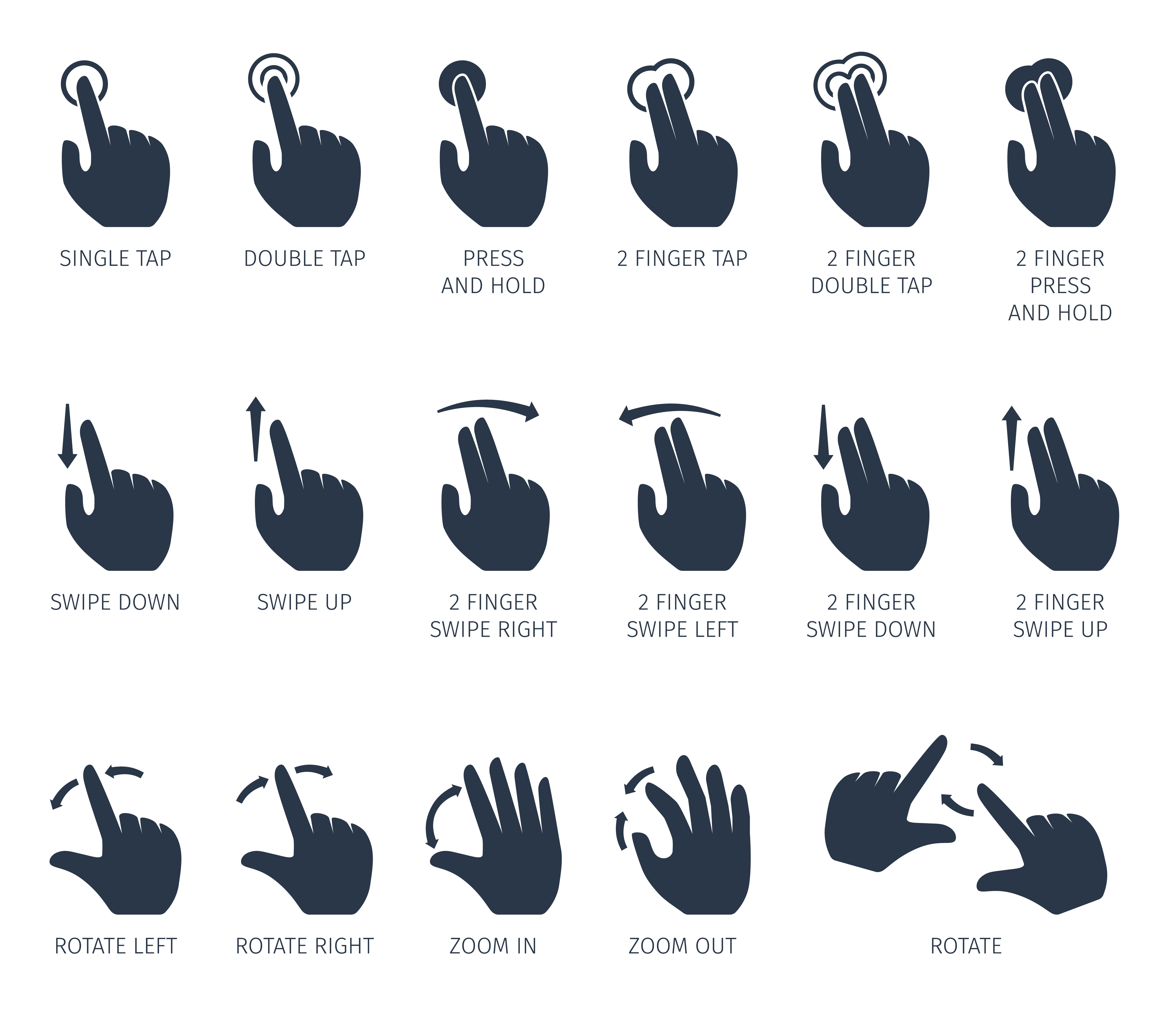 SINGLE TAP

DOUBLE TAP

PRESS AND HOLD

2 FINGER TAP

2 FINGER DOUBLE TAP

2 FINGER PRESS AND HOLD

SWIPE DOWN

SWIPE UP

2 FINGER SWIPE RIGHT

2 FINGER SWIPE LEFT

2 FINGER SWIPE DOWN

2 FINGER SWIPE UP

ROTATE LEFT

ROTATE RIGHT

ZOOM IN

ZOOM OUT

ROTATE