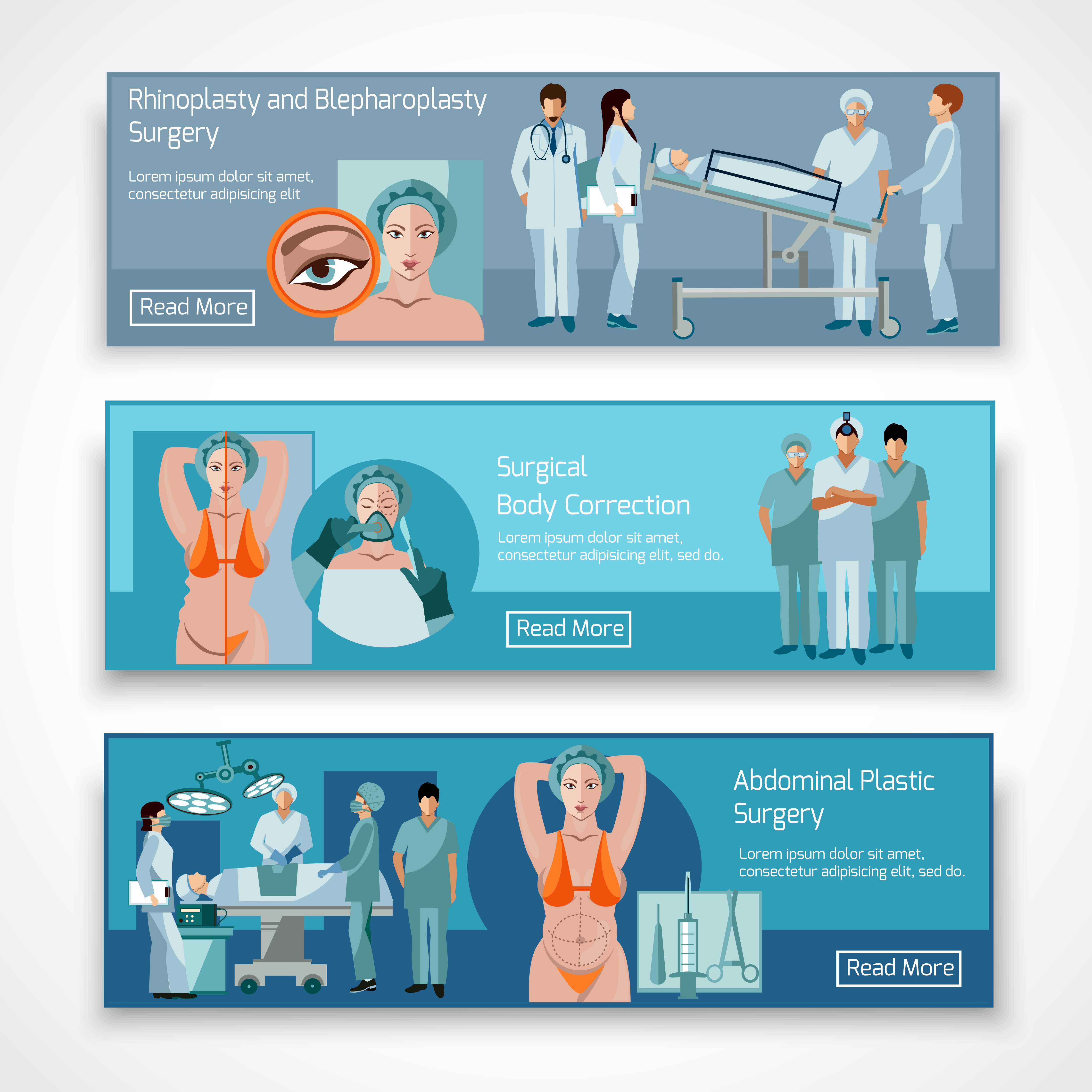 Rhinoplasty and Blepharoplasty Surgery

Lorem ipsum dolor sit amet, consectetur adipisicing elit

Read More

Surgical Body Correction

Lorem ipsum dolor sit amet, consectetur adipisicing elit, sed do.

Read More

Abdominal Plastic Surgery

Lorem ipsum dolor sit amet, consectetur adipisicing elit, sed do.

Read More