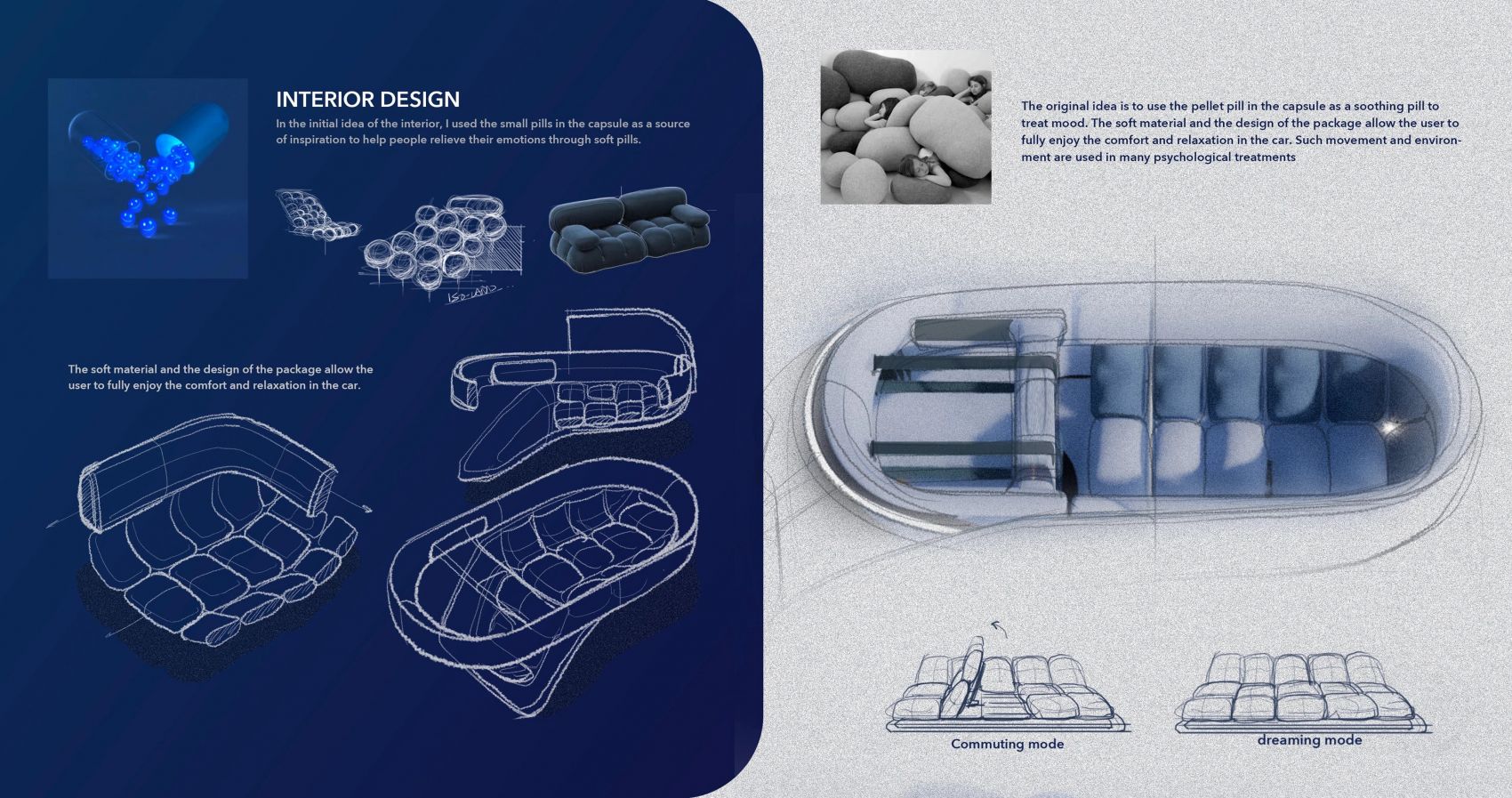 INTERIOR DESIGN

In the initial idea of the interior, I used the small pills in the capsule as a source of inspiration to help people relieve their emotions through soft pills.

ISO-LAND

The soft material and the design of the package allow the user to fully enjoy the comfort and relaxation in the car.

The original idea is to use the pellet pill in the capsule as a soothing pill to treat mood. The soft material and the design of the package allow the user to fully enjoy the comfort and relaxation in the car. Such movement and environment are used in many psychological treatments

Commuting mode

dreaming mode