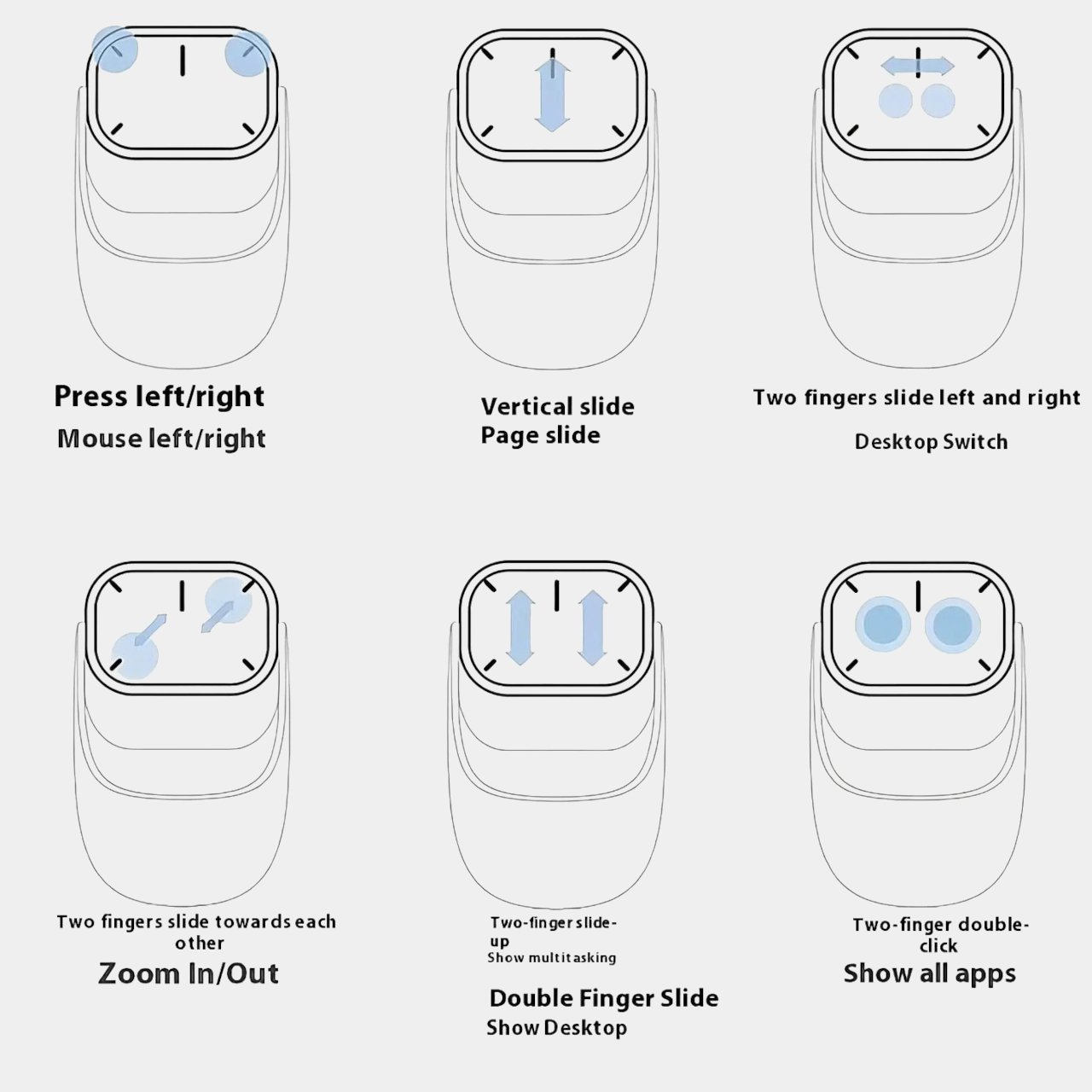 Press left/right
Mouse left/right

Vertical slide
Page slide

Two fingers slide left and right
Desktop Switch

Two fingers slide towards each other
Zoom In/Out

Two-finger slide-up
Show multitasking

Double Finger Slide
Show Desktop

Two-finger double-click
Show all apps